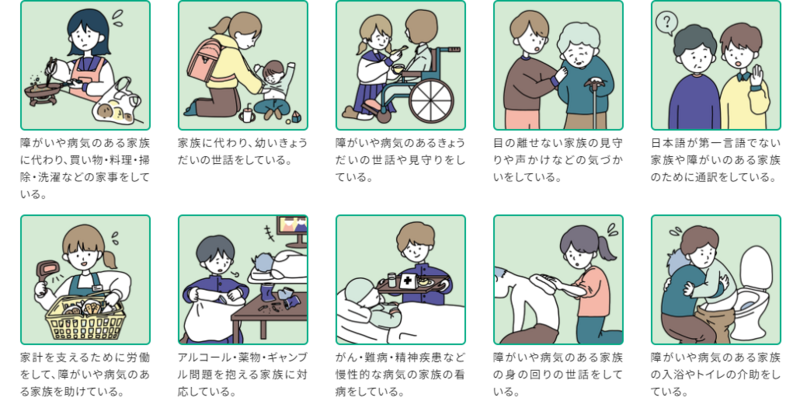 障がいや病気のある家族に代わり、買い物・料理・掃除・洗濯などの家事をしている。

家族に代わり、幼いきょうだいの世話をしている。

障がいや病気のあるきょうだいの世話や見守りをしている。

目の離せない家族の見守りや声かけなどの気づかいをしている。

日本語が第一言語でない家族や障がいのある家族のために通訳をしている。

家計を支えるために労働をして、障がいや病気のある家族を助けている。

アルコール・薬物・ギャンブル問題を抱える家族に対応している。

がん・難病・精神疾患など慢性的な病気の家族の看病をしている。

障がいや病気のある家族の身の回りの世話をしている。

障がいや病気のある家族の入浴やトイレの介助をしている。